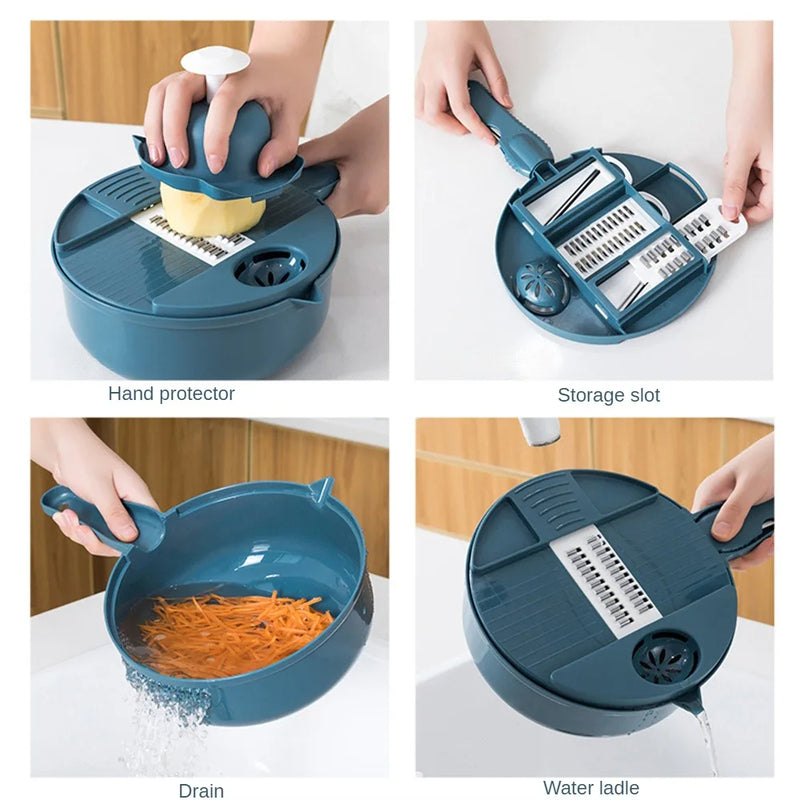 Hand protector

Storage slot

Drain

Water ladle